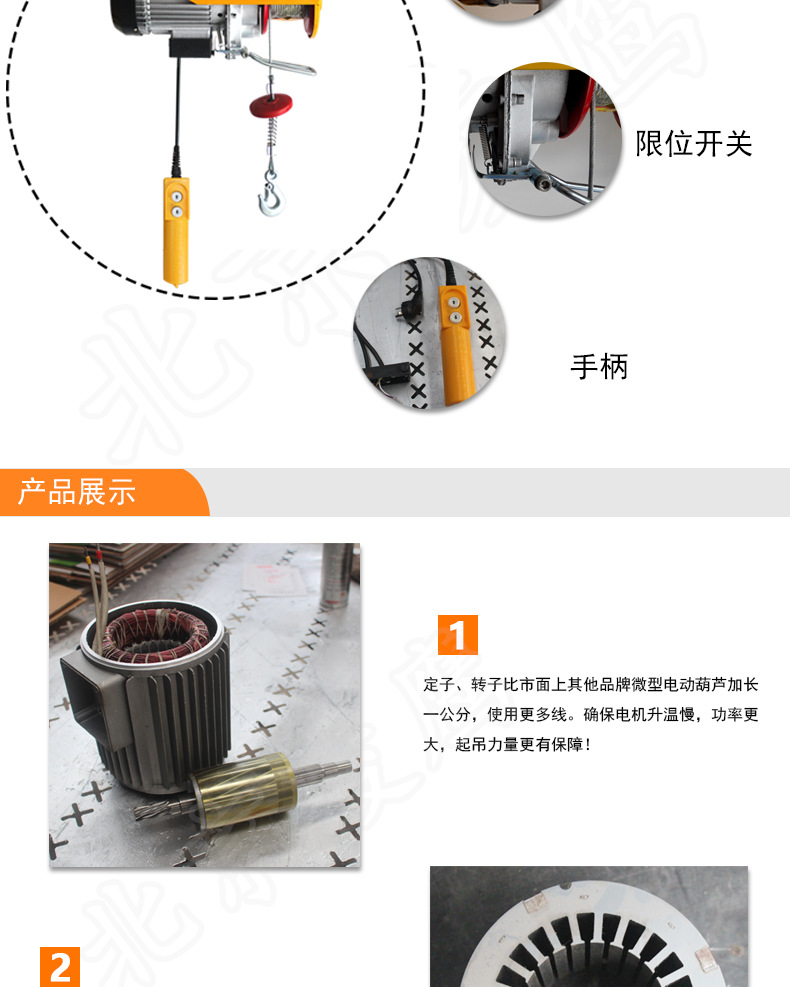 限位开关

手柄

产品展示

1

定子、转子比市面上其他品牌微型电动葫芦加长一公分，使用更多线。确保电机升温慢，功率更大，起吊力量更有保障！

2